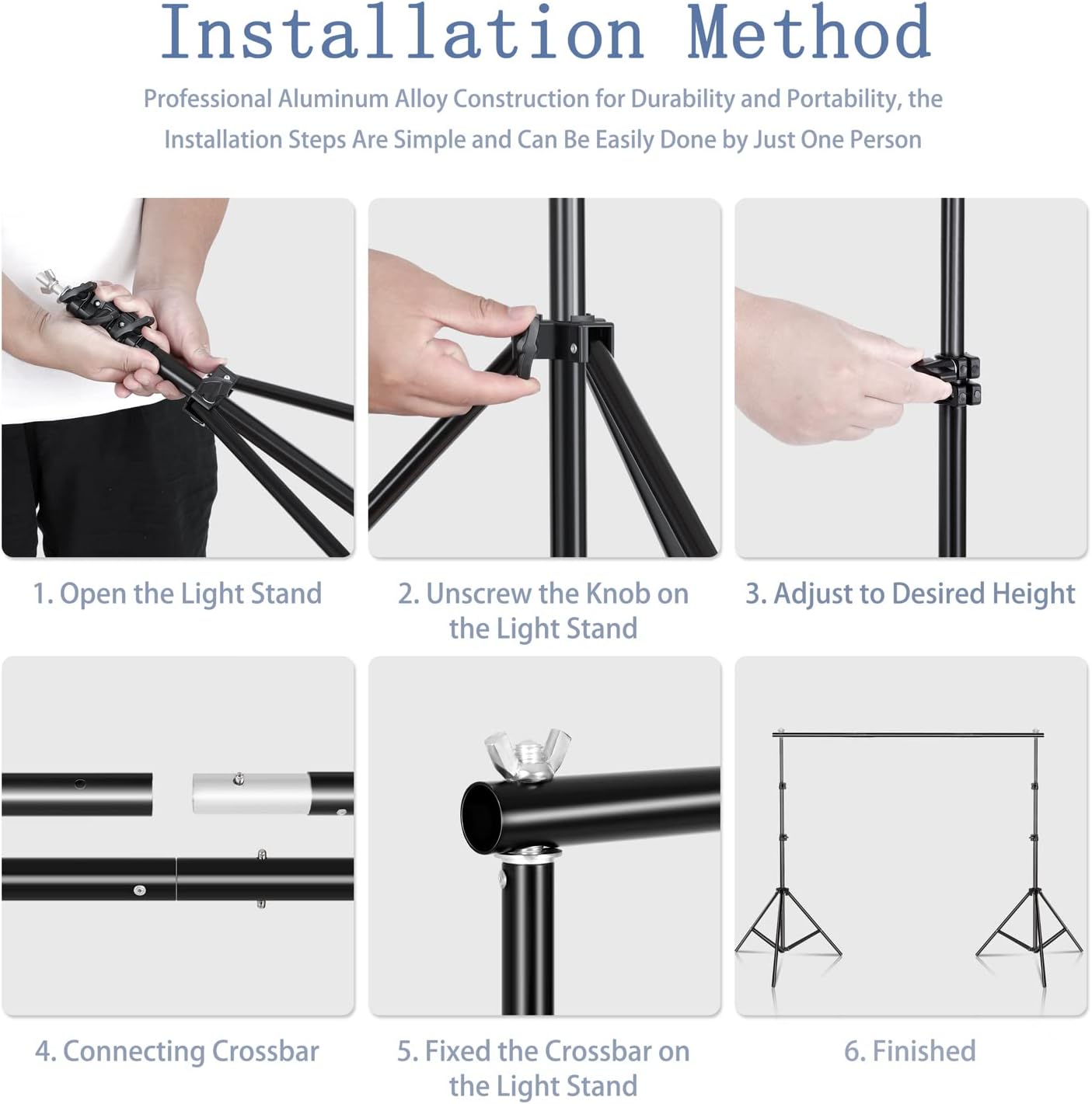 Installation Method

Professional Aluminum Alloy Construction for Durability and Portability, the Installation Steps Are Simple and Can Be Easily Done by Just One Person

1. Open the Light Stand

2. Unscrew the Knob on the Light Stand

3. Adjust to Desired Height

4. Connecting Crossbar

5. Fixed the Crossbar on the Light Stand

6. Finished